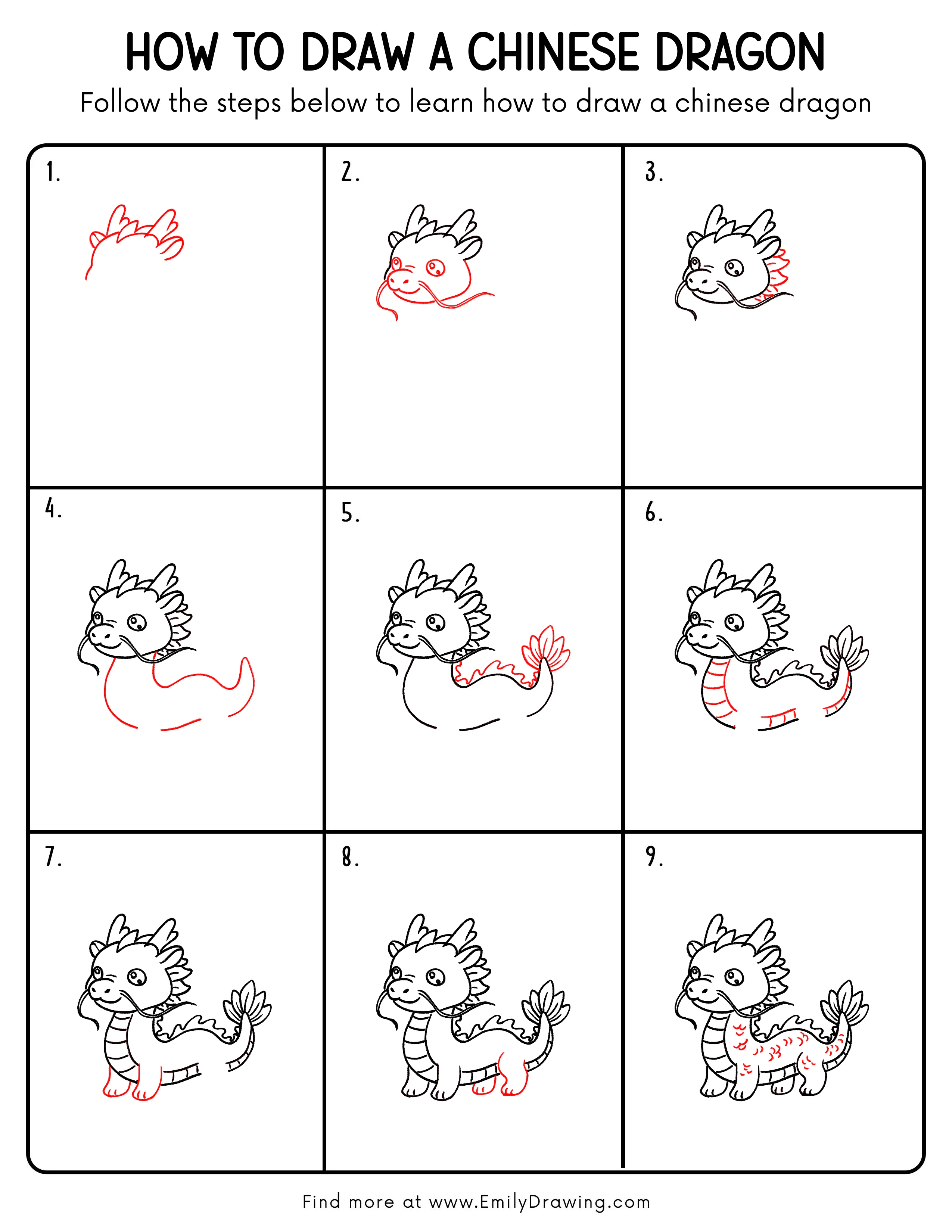 HOW TO DRAW A CHINESE DRAGON

Follow the steps below to learn how to draw a chinese dragon

1.

2.

3.

4.

5.

6.

7.

8.

9.

Find more at www.EmilyDrawing.com